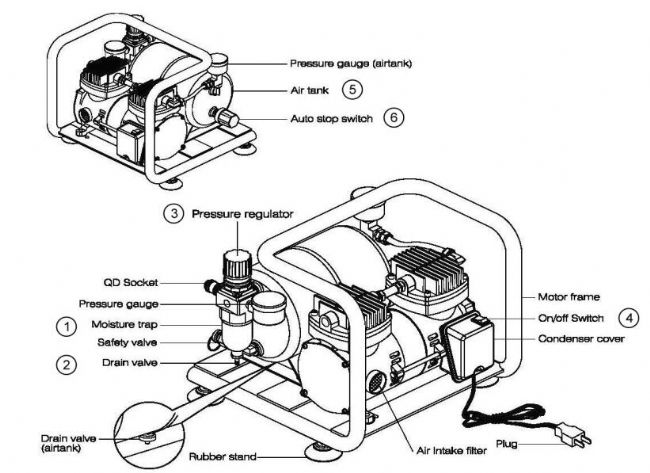 Pressure gauge (airtank)
Air tank ⑤
Auto stop switch ⑥

③ Pressure regulator
QD Socket
Pressure gauge
① Moisture trap
Safety valve
② Drain valve
Motor frame
On/off Switch ④
Condenser cover
Drain valve (airtank)
Rubber stand
Air intake filter
Plug